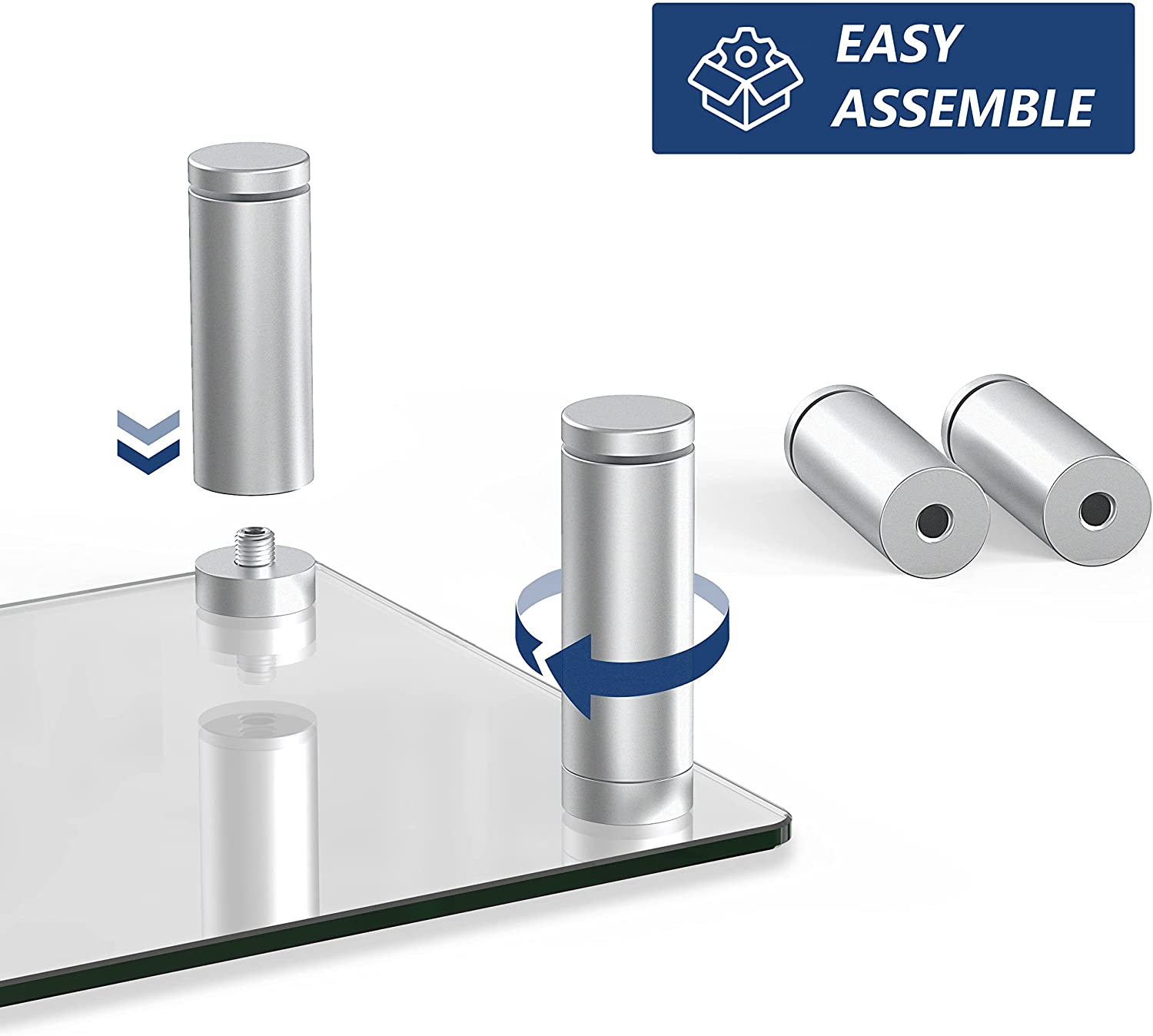 EASY
ASSEMBLE